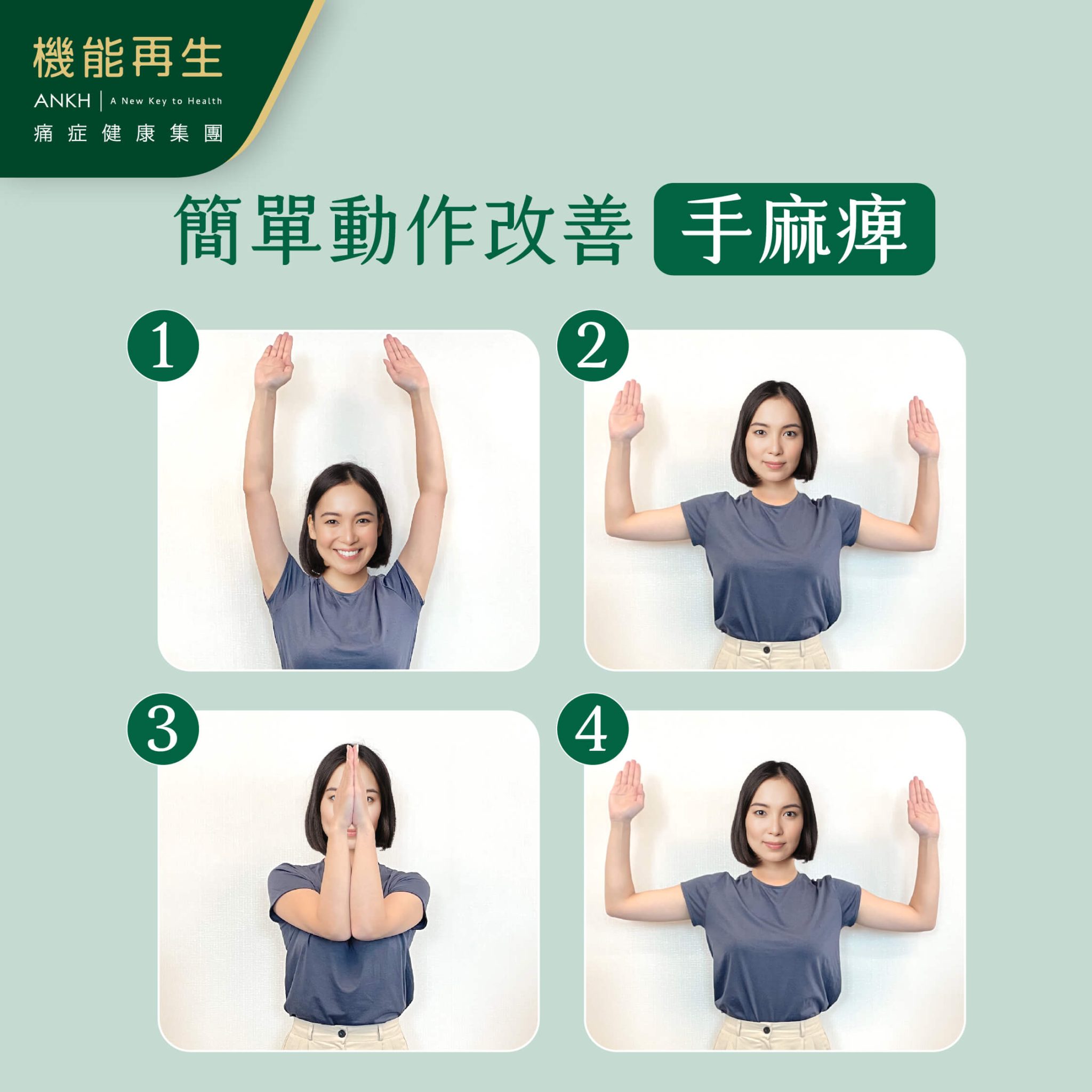 機能再生
ANKH | A New Key to Health
痛症健康集團

簡單動作改善 手麻痺

1

2

3

4